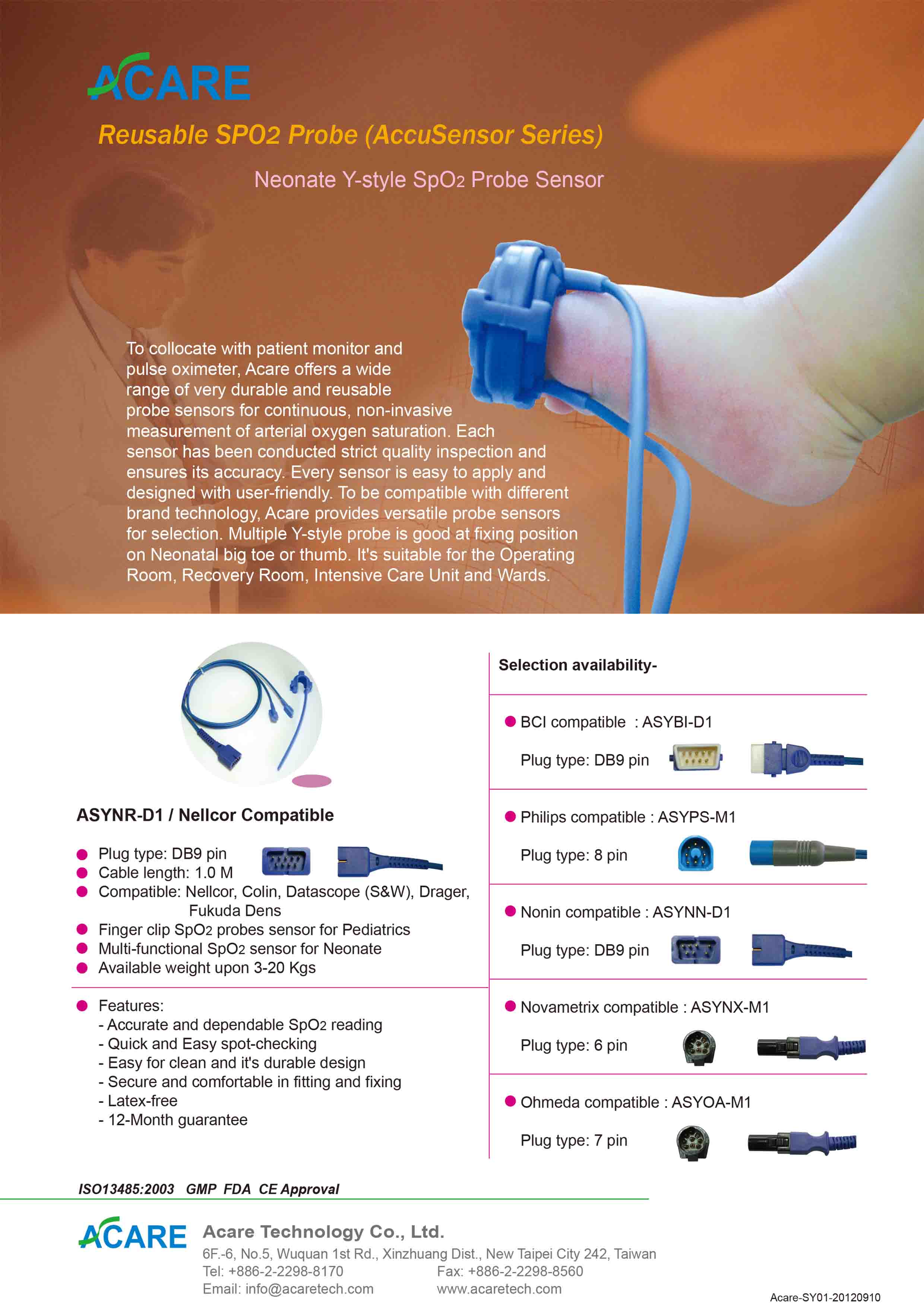 ACARE

Reusable SPO2 Probe (AccuSensor Series)

Neonate Y-style $SpO_2$ Probe Sensor

To collocate with patient monitor and pulse oximeter, Acare offers a wide range of very durable and reusable probe sensors for continuous, non-invasive measurement of arterial oxygen saturation. Each sensor has been conducted strict quality inspection and ensures its accuracy. Every sensor is easy to apply and designed with user-friendly. To be compatible with different brand technology, Acare provides versatile probe sensors for selection. Multiple Y-style probe is good at fixing position on Neonatal big toe or thumb. It's suitable for the Operating Room, Recovery Room, Intensive Care Unit and Wards.

ASYNR-D1 / Nellcor Compatible

Plug type: DB9 pin
Cable length: 1.0 M
Compatible: Nellcor, Colin, Datascope (S&W), Drager, Fukuda Dens
Finger clip $SpO_2$ probes sensor for Pediatrics
Multi-functional $SpO_2$ sensor for Neonate
Available weight upon 3-20 Kgs

Features:
- Accurate and dependable $SpO_2$ reading
- Quick and Easy spot-checking
- Easy for clean and it's durable design
- Secure and comfortable in fitting and fixing
- Latex-free
- 12-Month guarantee

Selection availability-

BCI compatible : ASYBI-D1
Plug type: DB9 pin

Philips compatible : ASYPS-M1
Plug type: 8 pin

Nonin compatible : ASYNN-D1
Plug type: DB9 pin

Novametrix compatible : ASYNX-M1
Plug type: 6 pin

Ohmeda compatible : ASYOA-M1
Plug type: 7 pin

ISO13485:2003 GMP FDA CE Approval

ACARE
Acare Technology Co., Ltd.
6F.-6, No.5, Wuquan 1st Rd., Xinzhuang Dist., New Taipei City 242, Taiwan
Tel: +886-2-2298-8170 Fax: +886-2-2298-8560
Email: info@acaretech.com www.acaretech.com

Acare-SY01-20120910